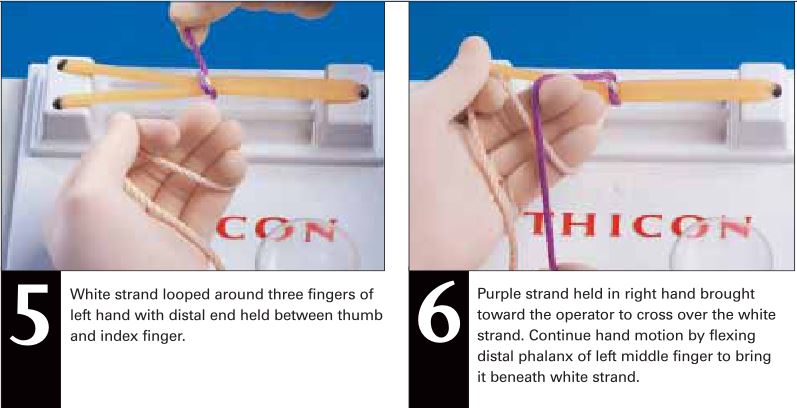 CON

5

White strand looped around three fingers of left hand with distal end held between thumb and index finger.

THICON

6

Purple strand held in right hand brought toward the operator to cross over the white strand. Continue hand motion by flexing distal phalanx of left middle finger to bring it beneath white strand.