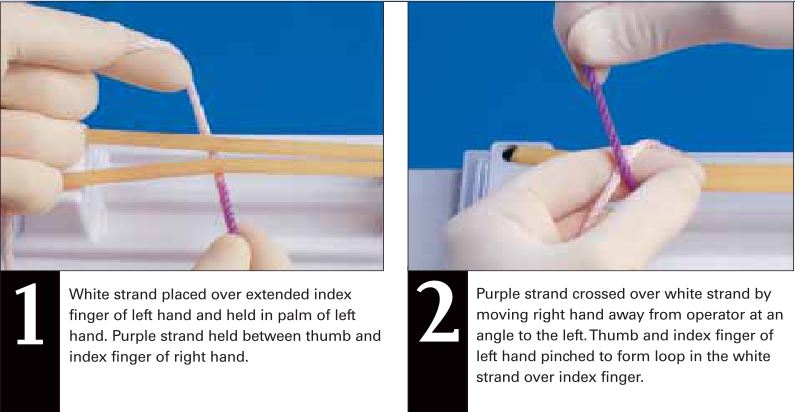 1

White strand placed over extended index finger of left hand and held in palm of left hand. Purple strand held between thumb and index finger of right hand.

2

Purple strand crossed over white strand by moving right hand away from operator at an angle to the left. Thumb and index finger of left hand pinched to form loop in the white strand over index finger.