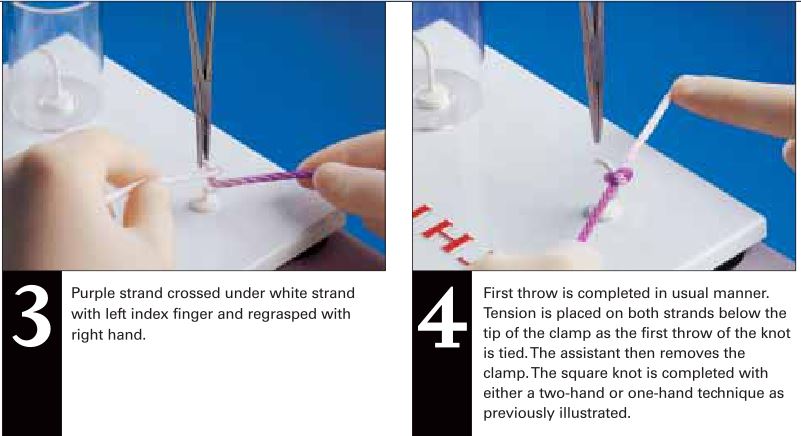 3

Purple strand crossed under white strand with left index finger and regrasped with right hand.

4

First throw is completed in usual manner. Tension is placed on both strands below the tip of the clamp as the first throw of the knot is tied. The assistant then removes the clamp. The square knot is completed with either a two-hand or one-hand technique as previously illustrated.